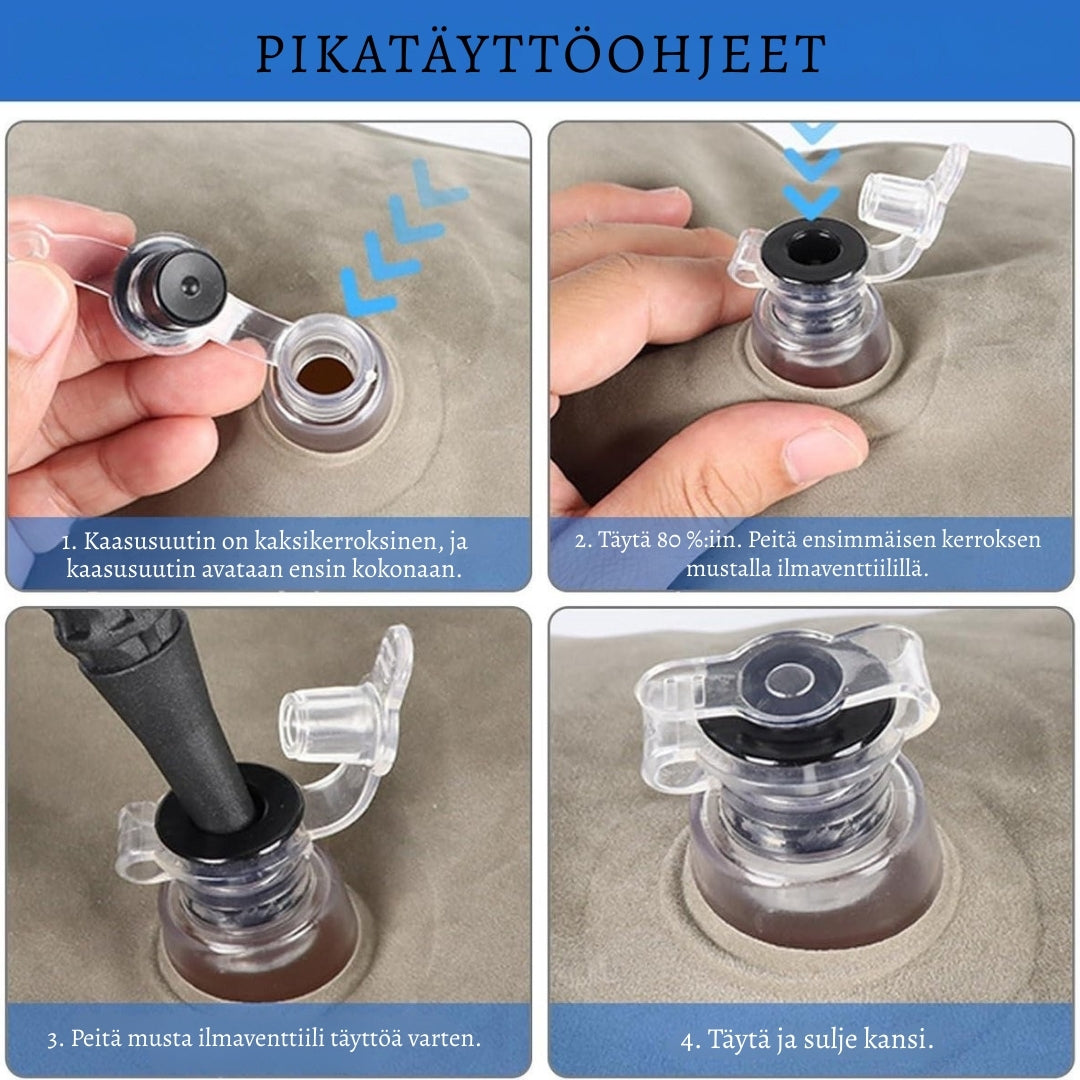 PIKATÄYTTÖOHJEET

1. Kaasusuutin on kaksikerroksinen, ja kaasusuutin avataan ensin kokonaan.

2. Täytä 80 %:iin. Peitä ensimmäisen kerroksen mustalla ilmaventtiilillä.

3. Peitä musta ilmaventtiili täyttöä varten.

4. Täytä ja sulje kansi.