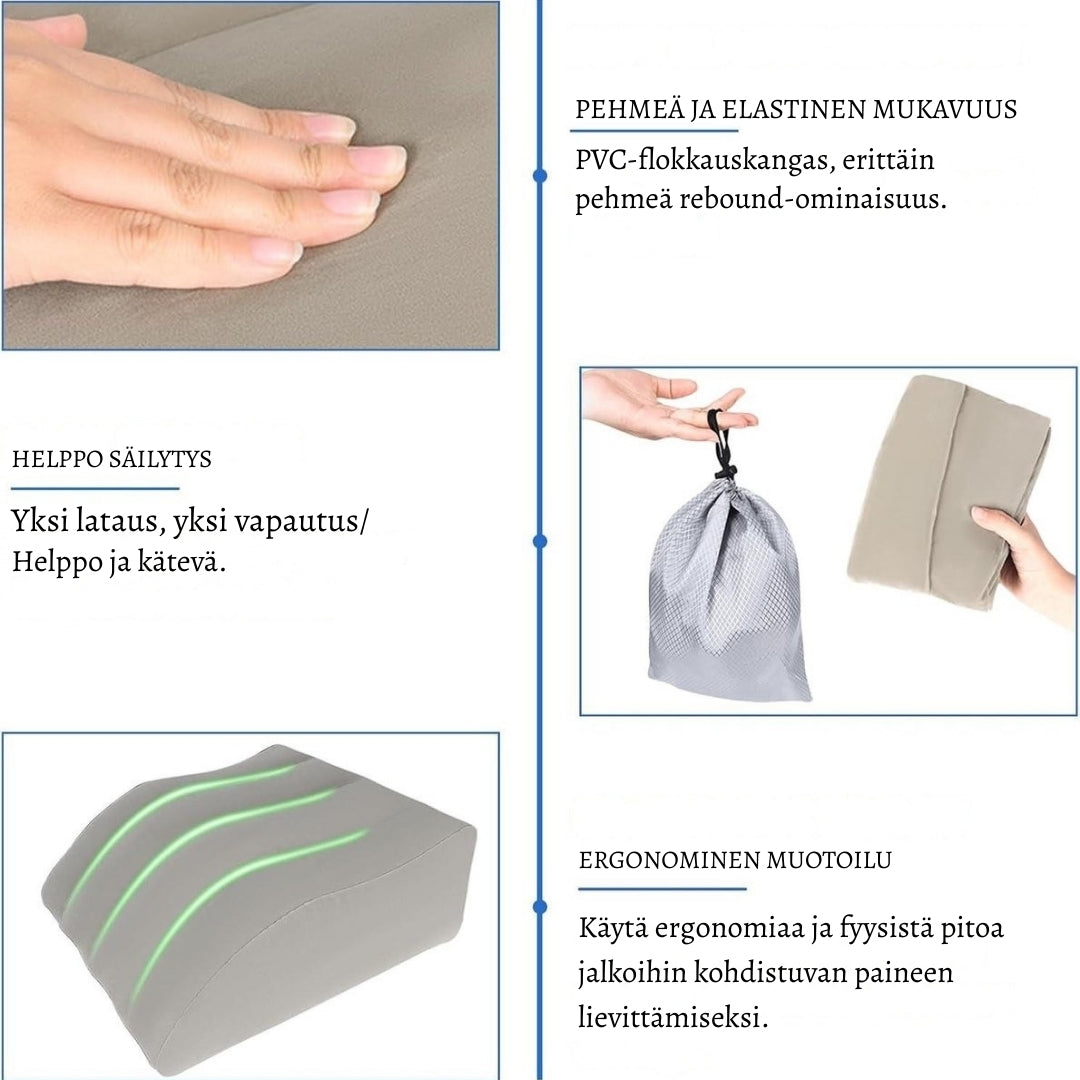 PEHMEÄ JA ELASTINEN MUKAVUUS

PVC-flokkauskangas, erittäin pehmeä rebound-ominaisuus.

HELPPO SÄILYTYS

Yksi lataus, yksi vapautus/ Helppo ja kätevä.

ERGONOMINEN MUOTOILU

Käytä ergonomiaa ja fyysistä pitoa jalkoihin kohdistuvan paineen lievittämiseksi.