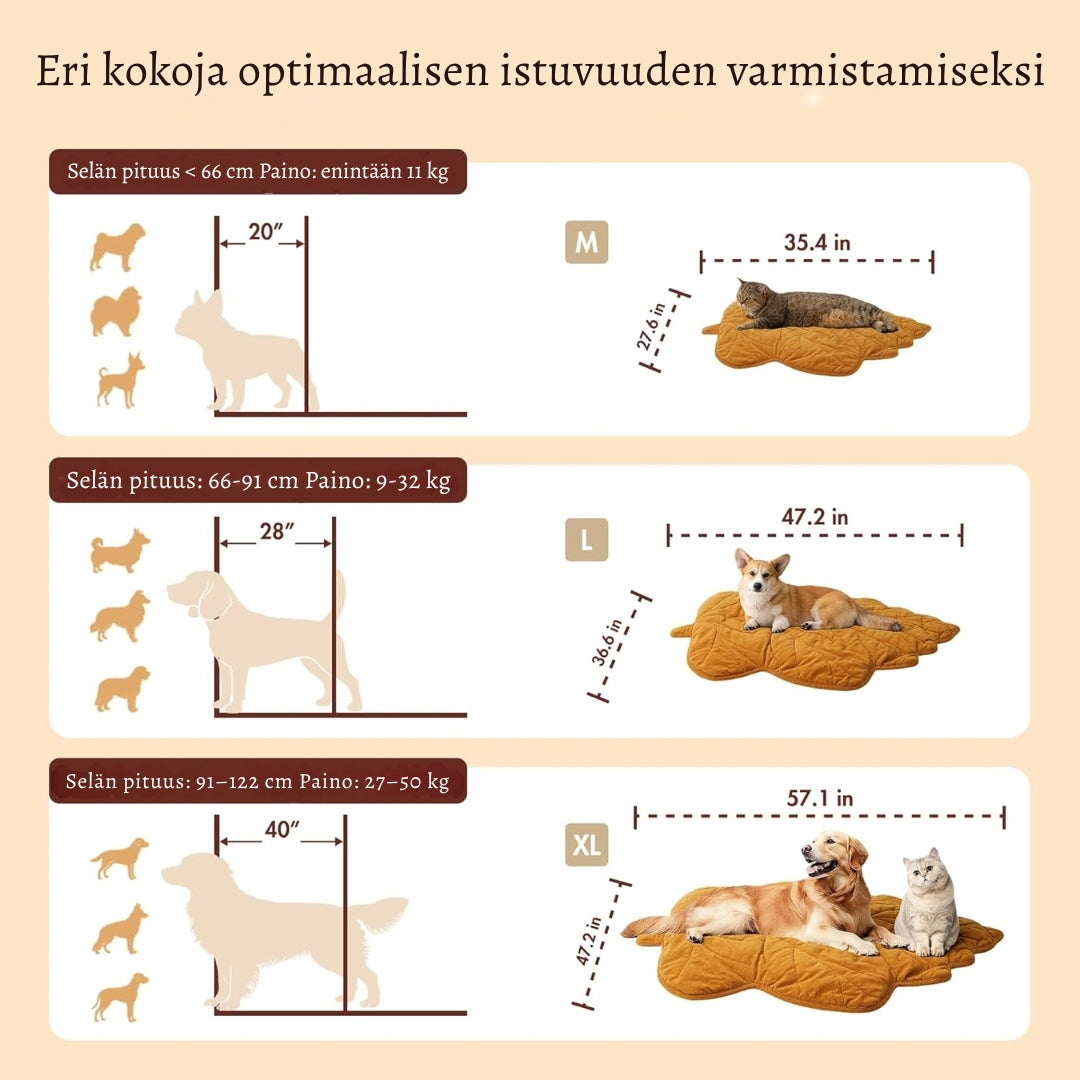 Eri kokoja optimaalisen istuvuuden varmistamiseksi

Selän pituus < 66 cm Paino: enintään 11 kg

20″

M

35.4 in

27.6 in

Selän pituus: 66-91 cm Paino: 9-32 kg

28″

L

47.2 in

36.6 in

Selän pituus: 91–122 cm Paino: 27–50 kg

40″

XL

57.1 in

47.2 in