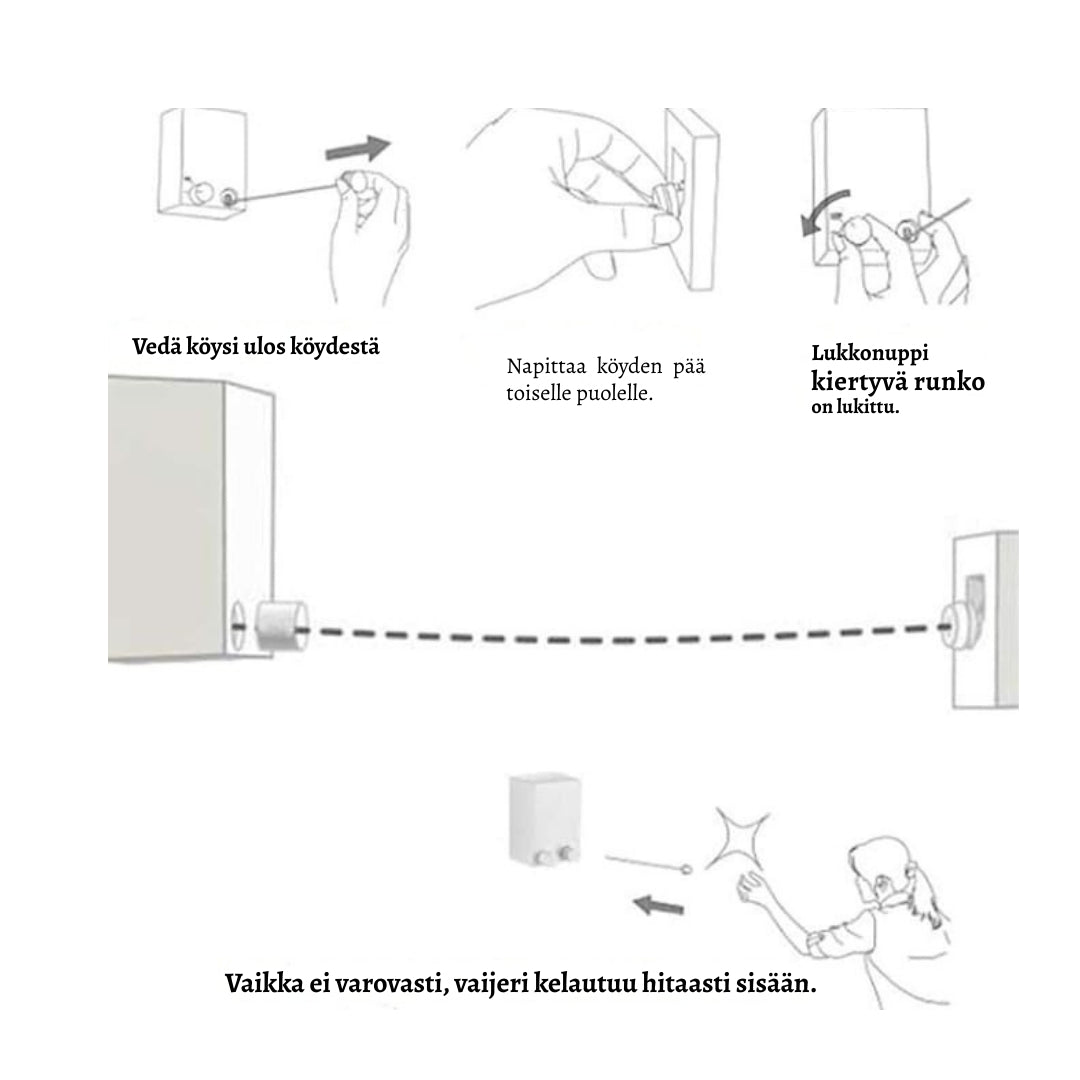 Vedä köysi ulos köydestä

Napittaa köyden pää toiselle puolelle.

Lukkonuppi
kiertyvä runko
on lukittu.

Vaikka ei varovasti, vaijeri kelautuu hitaasti sisään.